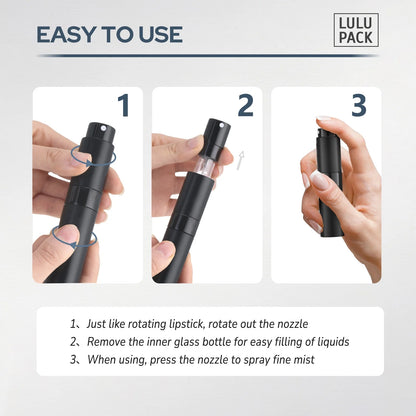 EASY TO USE

LULU PACK

1

2

3

1、Just like rotating lipstick, rotate out the nozzle
2、Remove the inner glass bottle for easy filling of liquids
3、When using, press the nozzle to spray fine mist