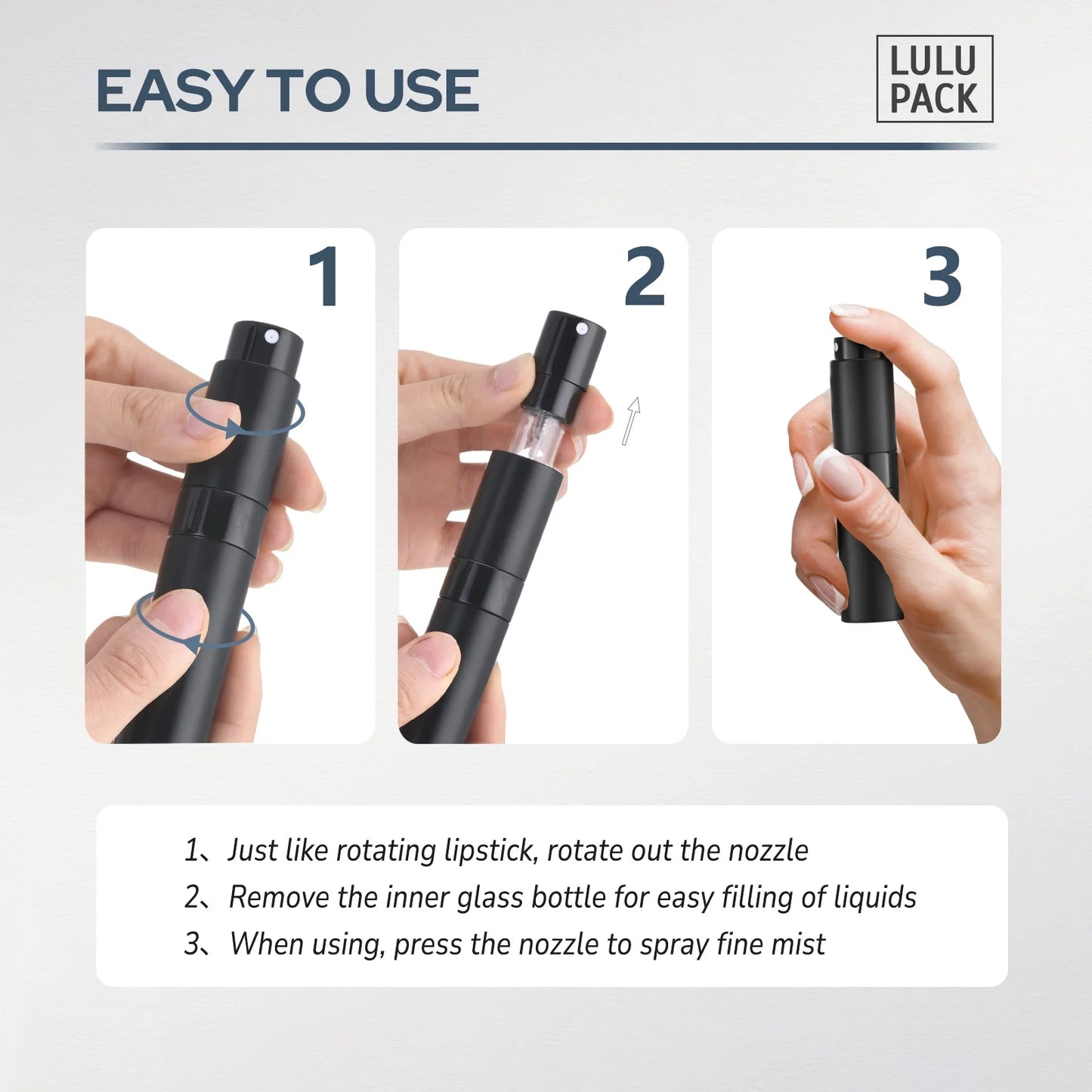 EASY TO USE

LULU PACK

1

2

3

1、Just like rotating lipstick, rotate out the nozzle
2、Remove the inner glass bottle for easy filling of liquids
3、When using, press the nozzle to spray fine mist